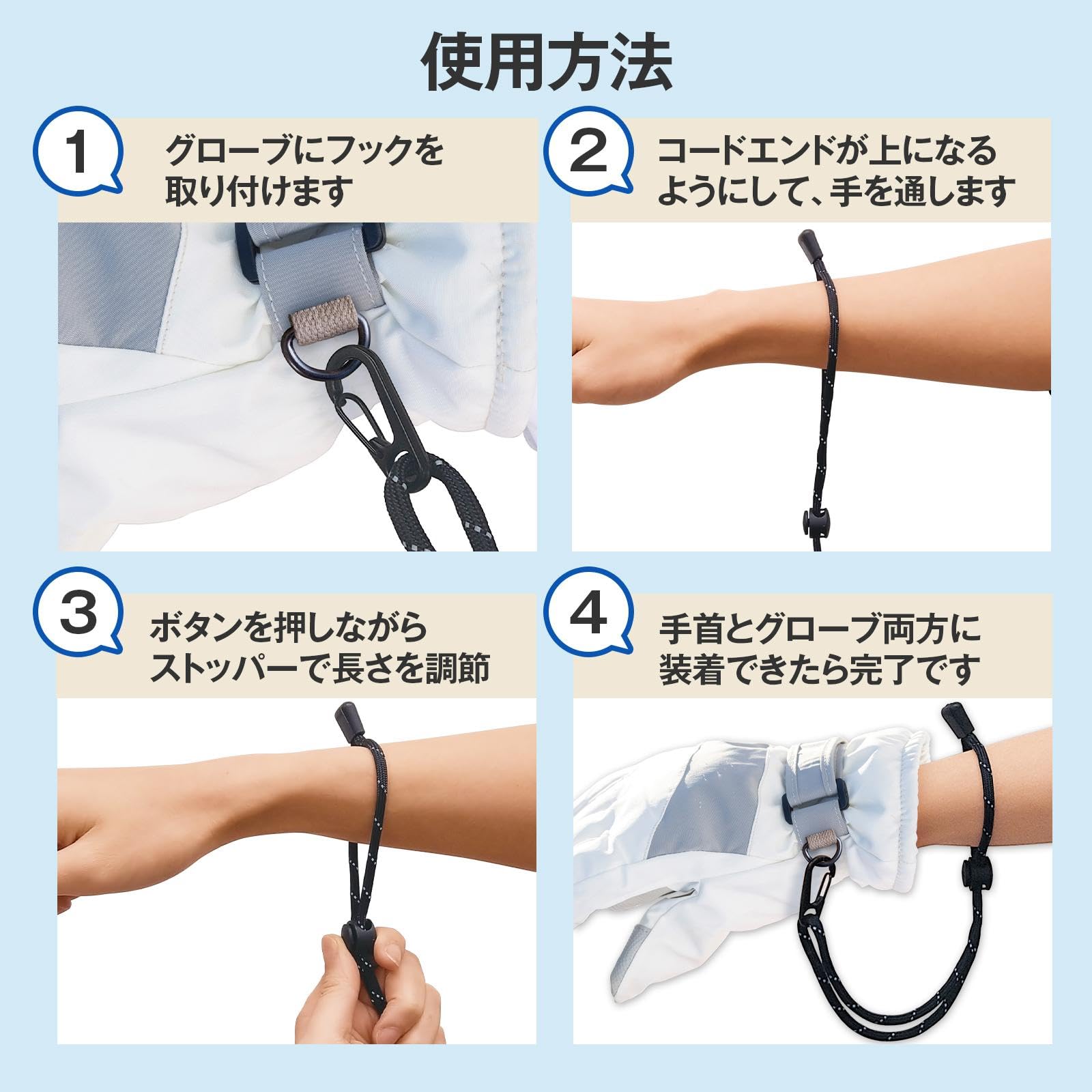 使用方法

1

グローブにフックを取り付けます

2

コードエンドが上になるようにして、手を通します

3

ボタンを押しながらストッパーで長さを調節

4

手首とグローブ両方に装着できたら完了です